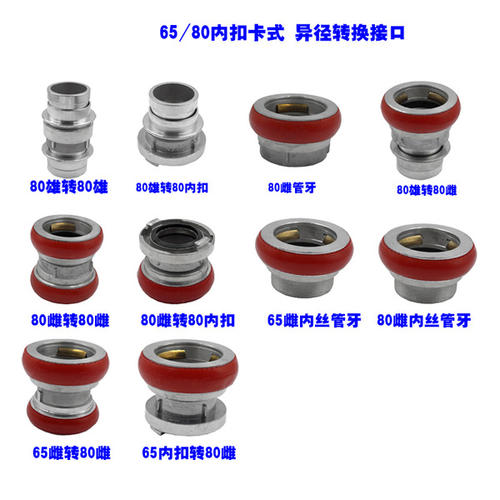 65/80内扣卡式 异径转换接口

80雄转80雄

80雄转80内扣

80雌管牙

80雄转80雌

80雌转80雌

80雌转80内扣

65雌内丝管牙

80雌内丝管牙

65雌转80雌

65内扣转80雌